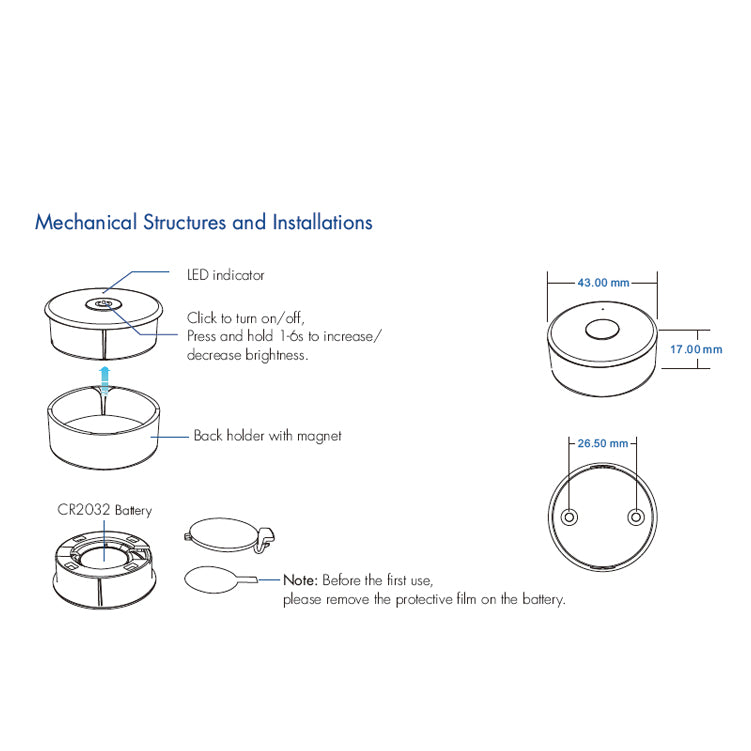 Mechanical Structures and Installations

LED indicator

Click to turn on/off,
Press and hold 1-6s to increase/
decrease brightness.

Back holder with magnet

CR2032 Battery

Note: Before the first use,
please remove the protective film on the battery.

43.00 mm

17.00 mm

26.50 mm