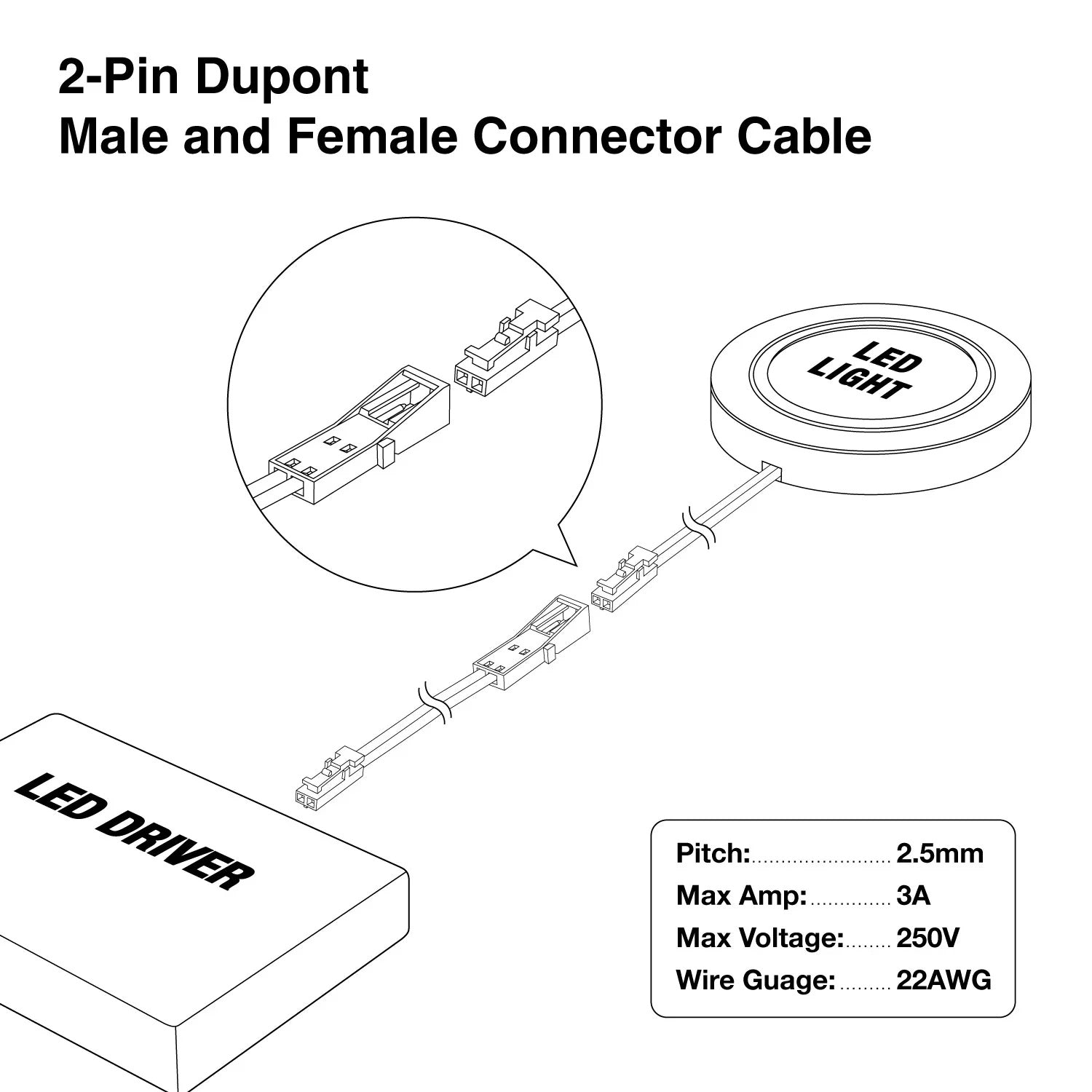 2-Pin Dupont
Male and Female Connector Cable

LED LIGHT

LED DRIVER

Pitch:........................ 2.5mm
Max Amp:.............. 3A
Max Voltage:........ 250V
Wire Guage:......... 22AWG