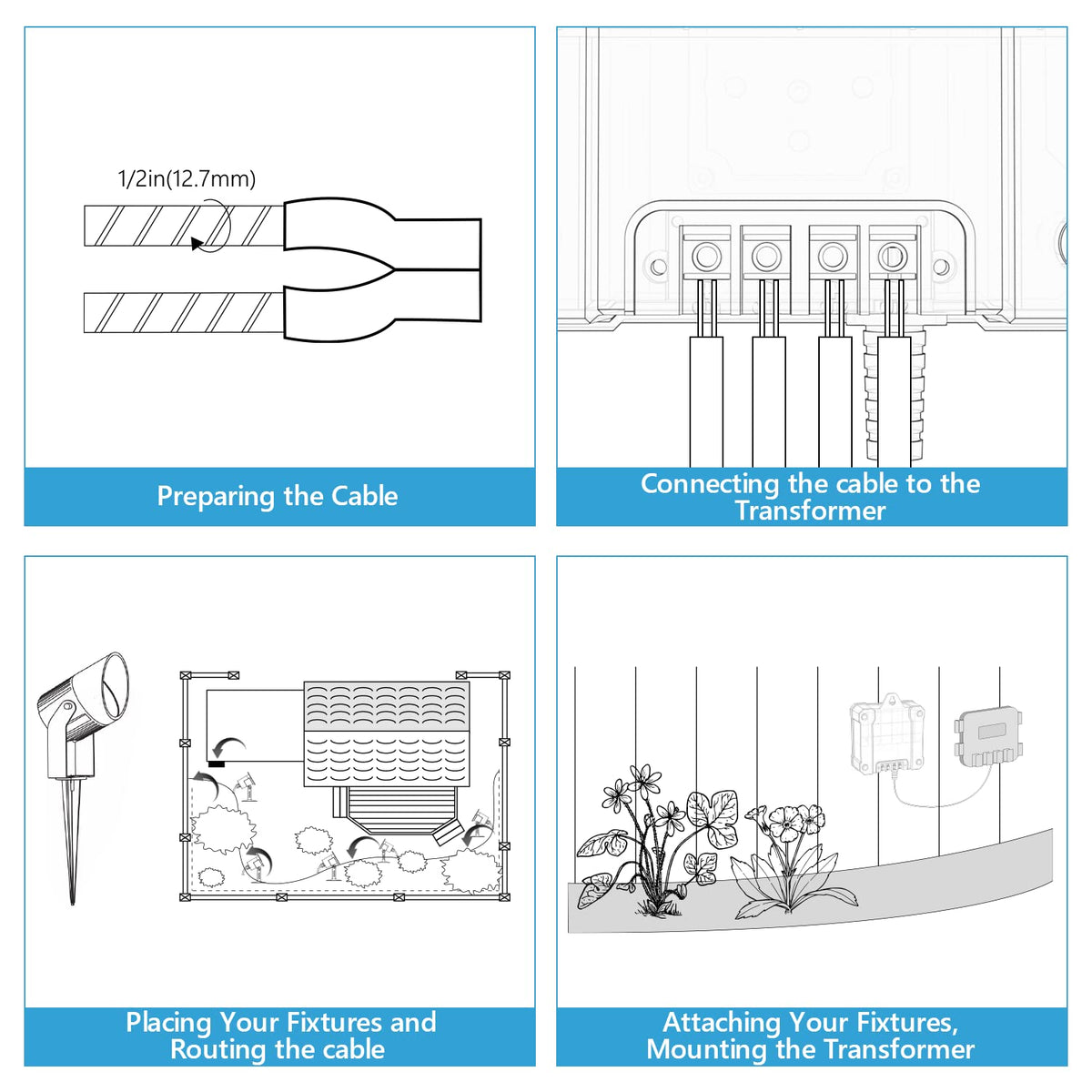 1/2in(12.7mm)

Preparing the Cable

Connecting the cable to the Transformer

Placing Your Fixtures and Routing the cable

Attaching Your Fixtures, Mounting the Transformer